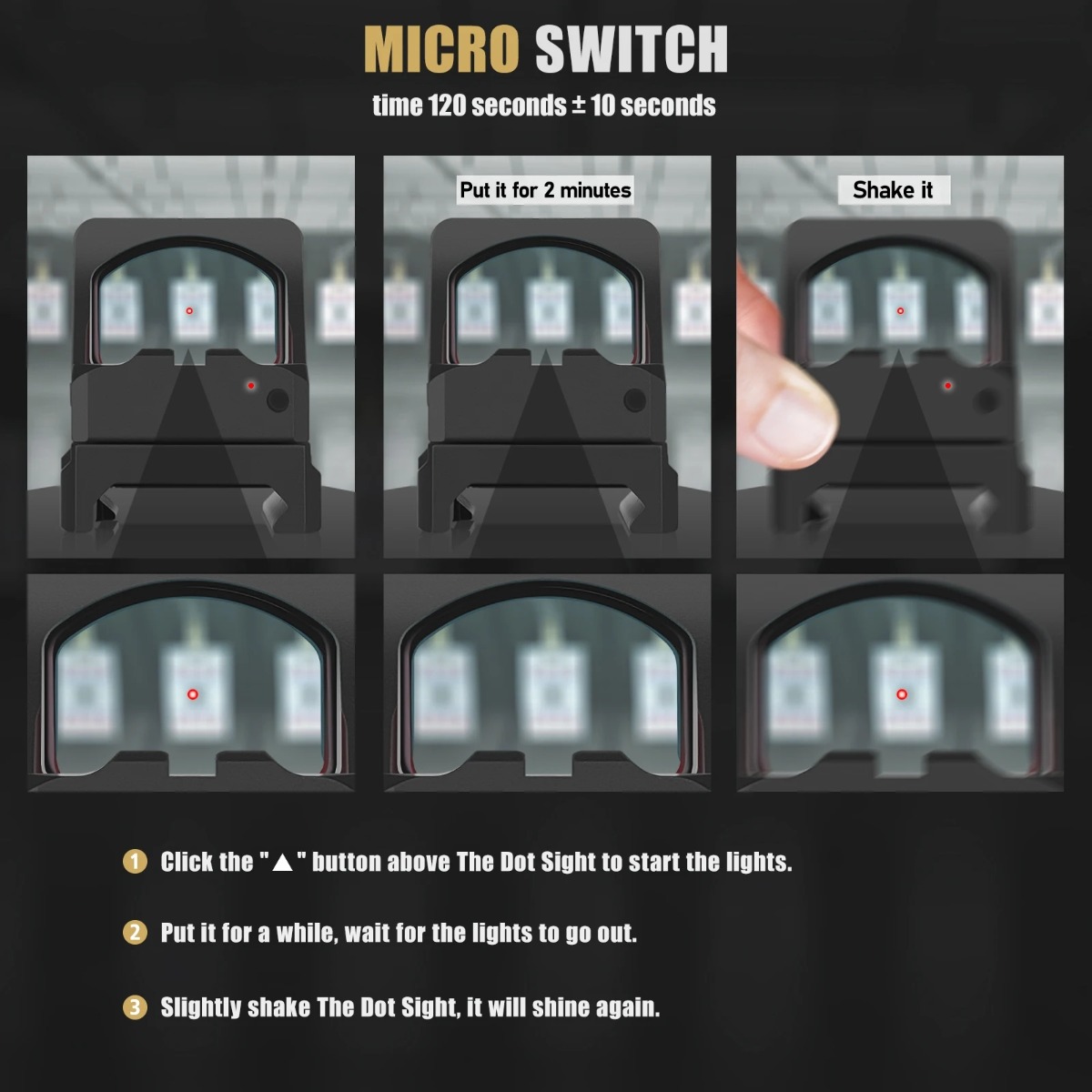 MICRO SWITCH

time 120 seconds ± 10 seconds

Put it for 2 minutes

Shake it

1 Click the "▲" button above The Dot Sight to start the lights.

2 Put it for a while, wait for the lights to go out.

3 Slightly shake The Dot Sight, it will shine again.